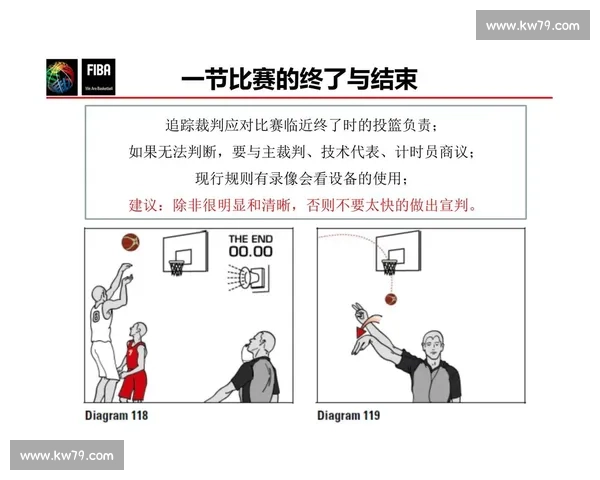 www.kw79.com

FIBA
We Are Basketball

一节比赛的终了与结束

追踪裁判应对比赛临近终了时的投篮负责；
如果无法判断，要与主裁判、技术代表、计时员商议；
现行规则有录像会看设备的使用；
建议：除非很明显和清晰，否则不要太快的做出宣判。

THE END
00.00

8

7

Diagram 118

Diagram 119

www.kw79.com